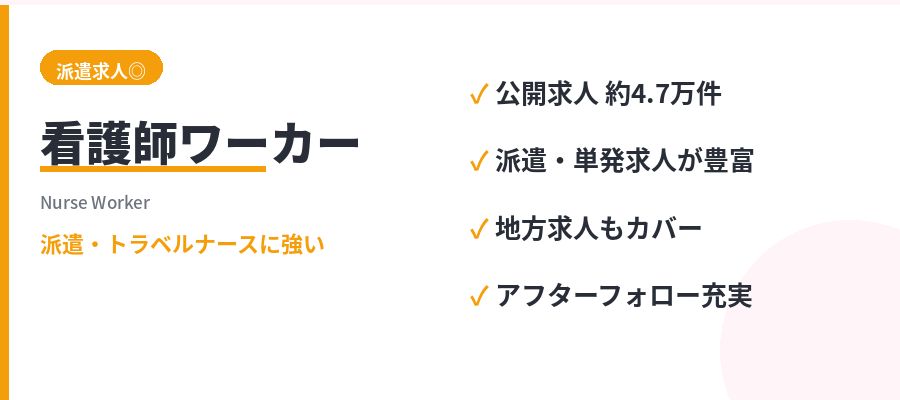 派遣求人◎

看護師ワーカー

Nurse Worker

派遣・トラベルナースに強い

✓ 公開求人 約4.7万件

✓ 派遣・単発求人が豊富

✓ 地方求人もカバー

✓ アフターフォロー充実